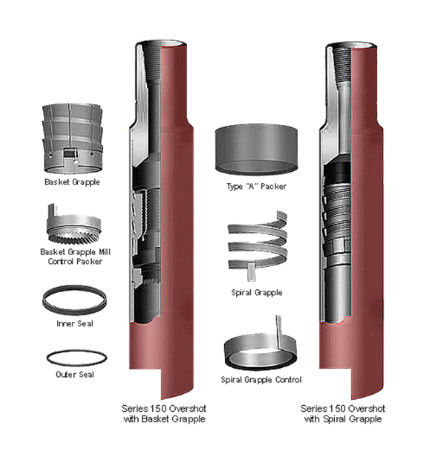 Basket Grapple

Basket Grapple Mill Control Packer

Inner Seal

Outer Seal

Series 150 Overshot with Basket Grapple

Type "A" Packer

Spiral Grapple

Spiral Grapple Control

Series 150 Overshot with Spiral Grapple